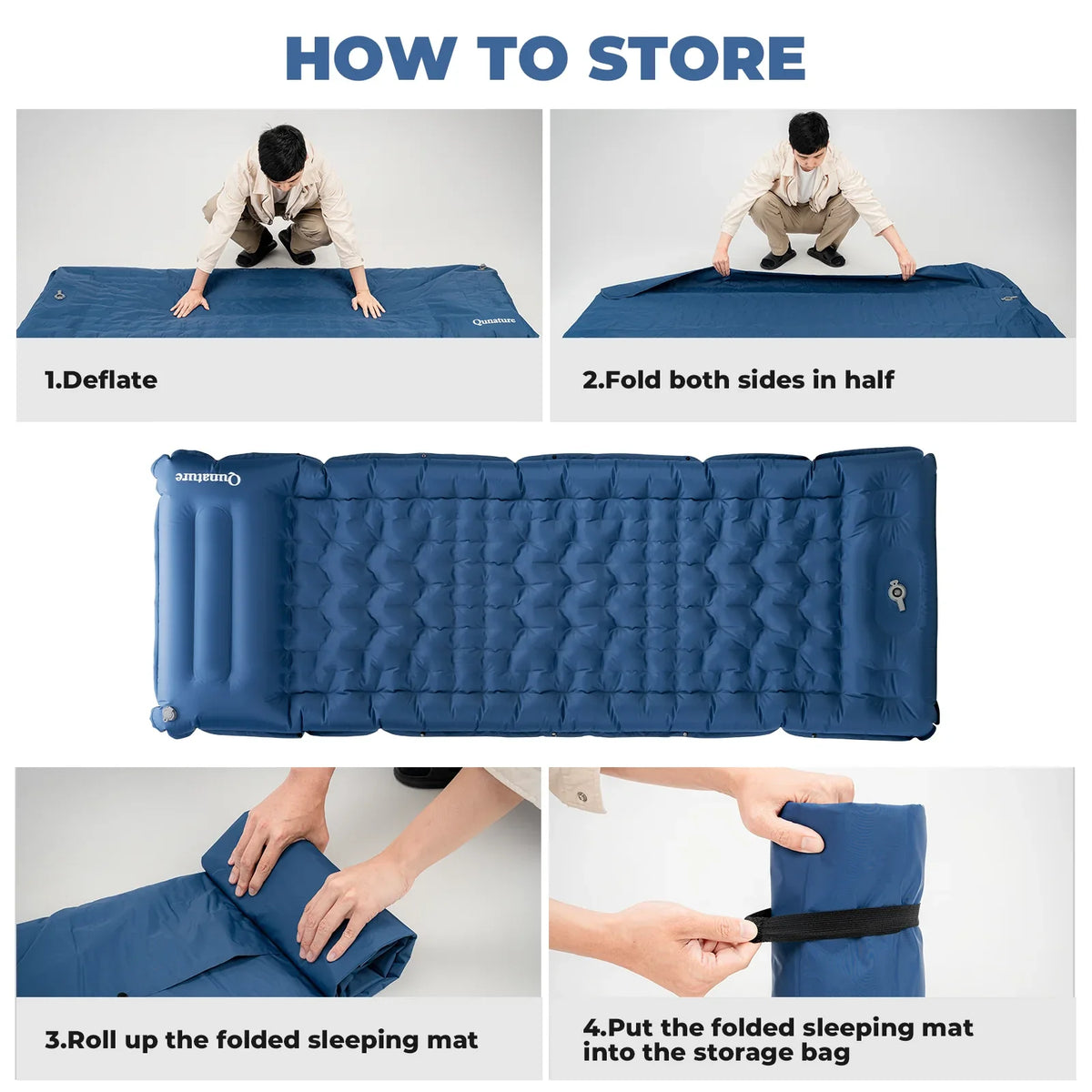 HOW TO STORE

Qunature

1.Deflate

2.Fold both sides in half

Qunature

3.Roll up the folded sleeping mat

4.Put the folded sleeping mat into the storage bag