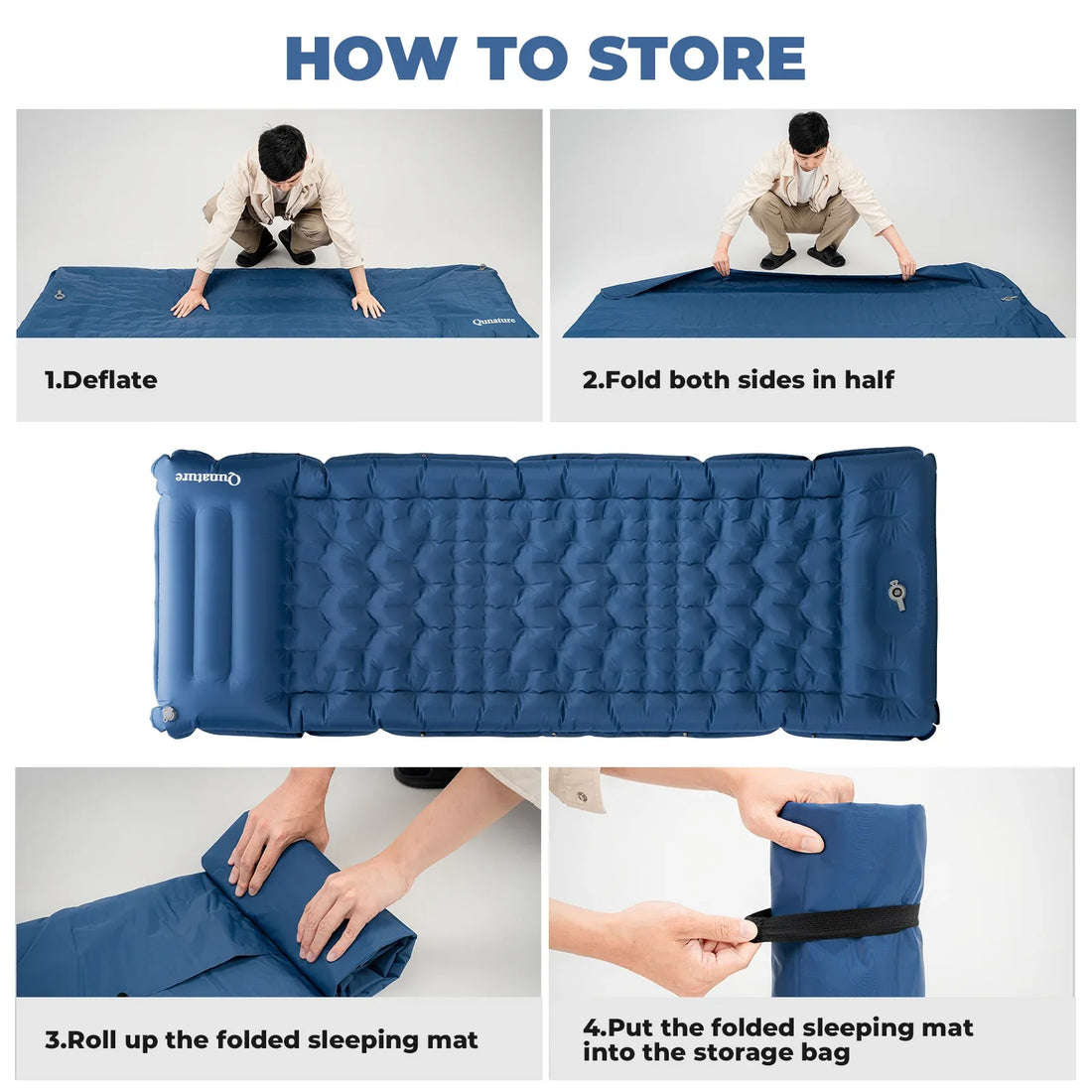 HOW TO STORE

Qunature

1.Deflate

2.Fold both sides in half

Qunature

3.Roll up the folded sleeping mat

4.Put the folded sleeping mat into the storage bag